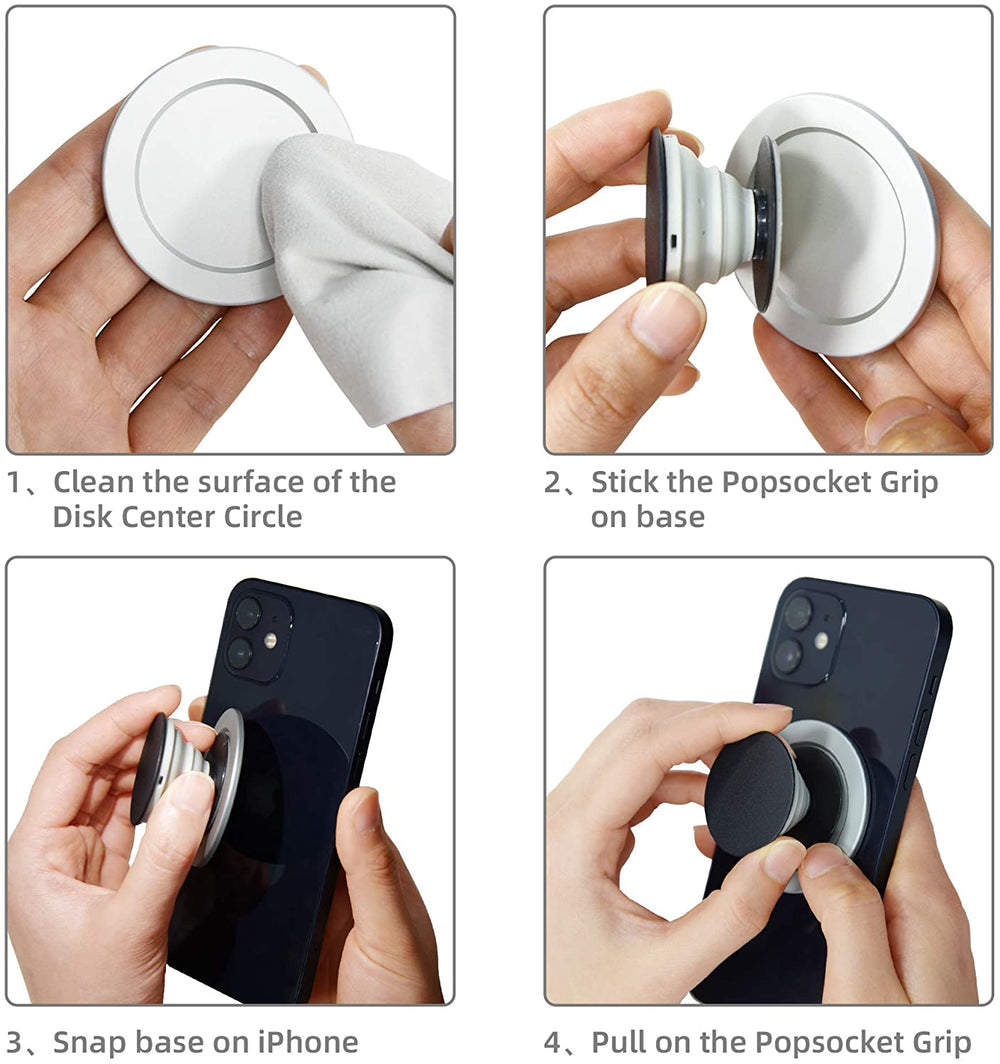 1、Clean the surface of the Disk Center Circle

2、Stick the Popsocket Grip on base

3、Snap base on iPhone

4、Pull on the Popsocket Grip