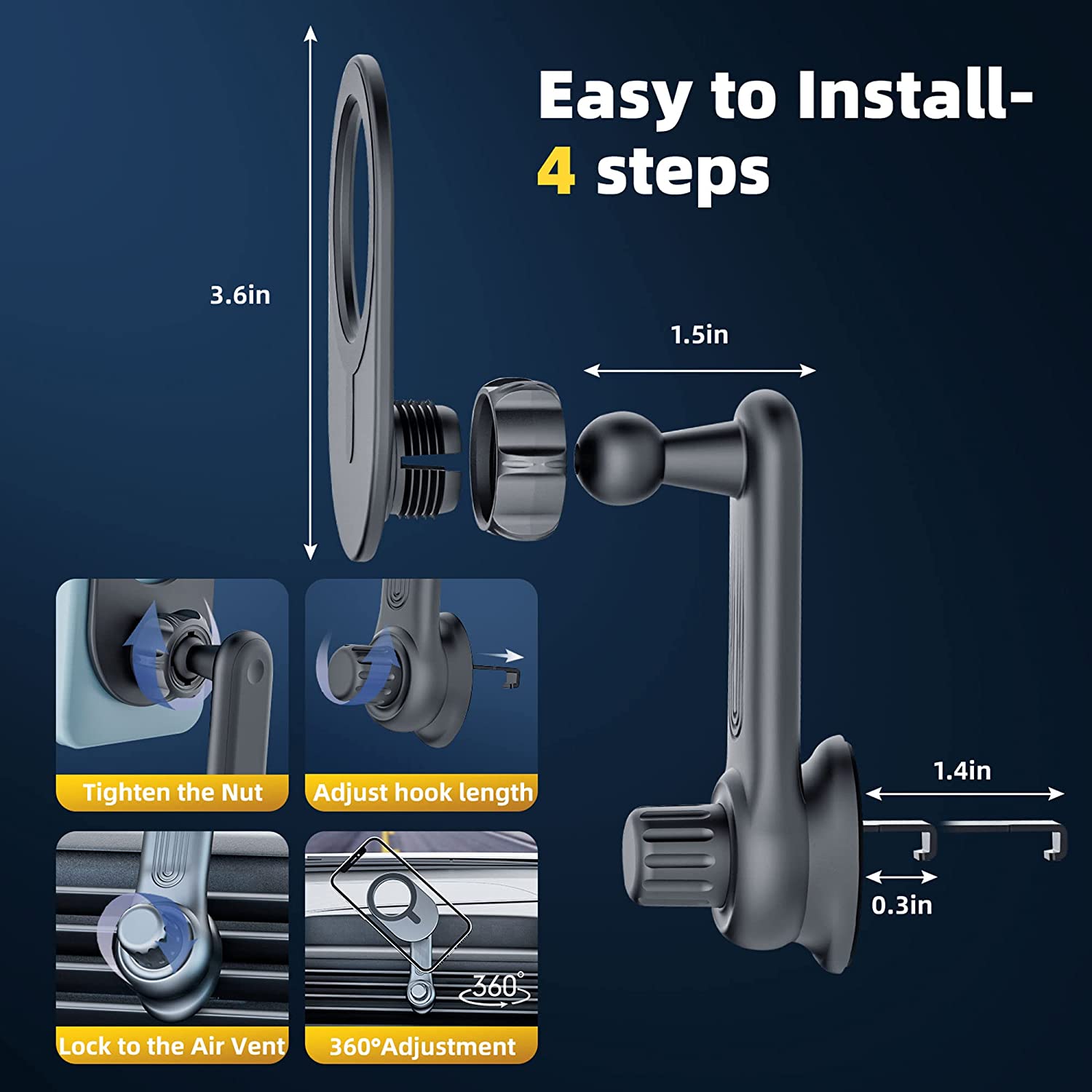 Easy to Install-
4 steps

3.6in

1.5in

1.4in

0.3in

Tighten the Nut

Adjust hook length

Lock to the Air Vent

360°

360°Adjustment